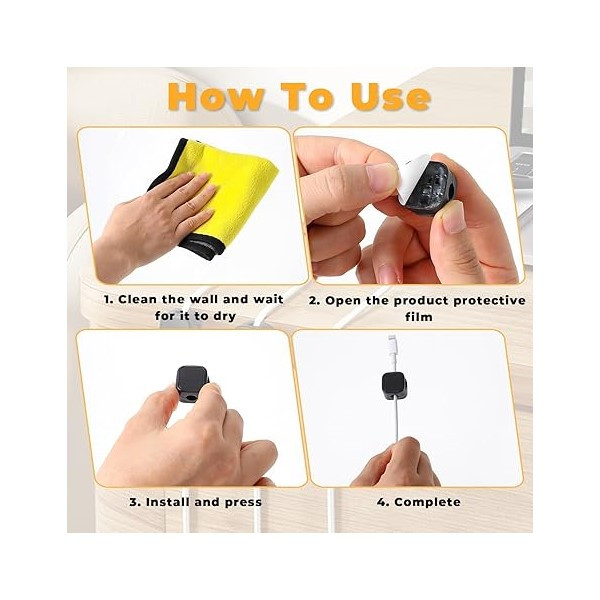 How To Use

1. Clean the wall and wait for it to dry

2. Open the product protective film

3. Install and press

4. Complete